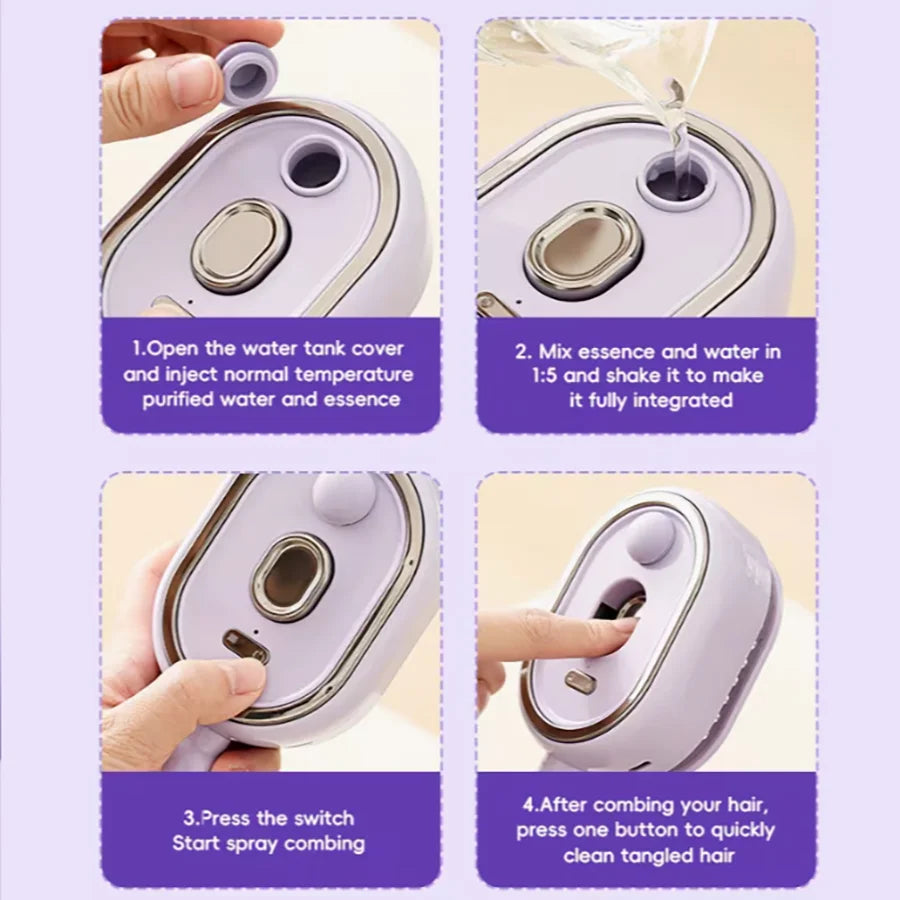 1.Open the water tank cover and inject normal temperature purified water and essence

2. Mix essence and water in 1:5 and shake it to make it fully integrated

3.Press the switch Start spray combing

4.After combing your hair, press one button to quickly clean tangled hair